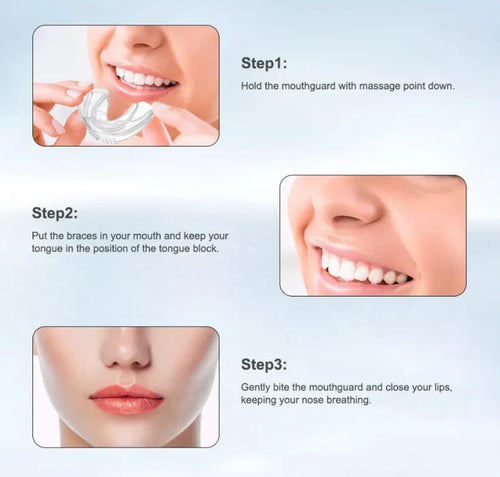 Step1:

Hold the mouthguard with massage point down.

Step2:

Put the braces in your mouth and keep your tongue in the position of the tongue block.

Step3:

Gently bite the mouthguard and close your lips, keeping your nose breathing.