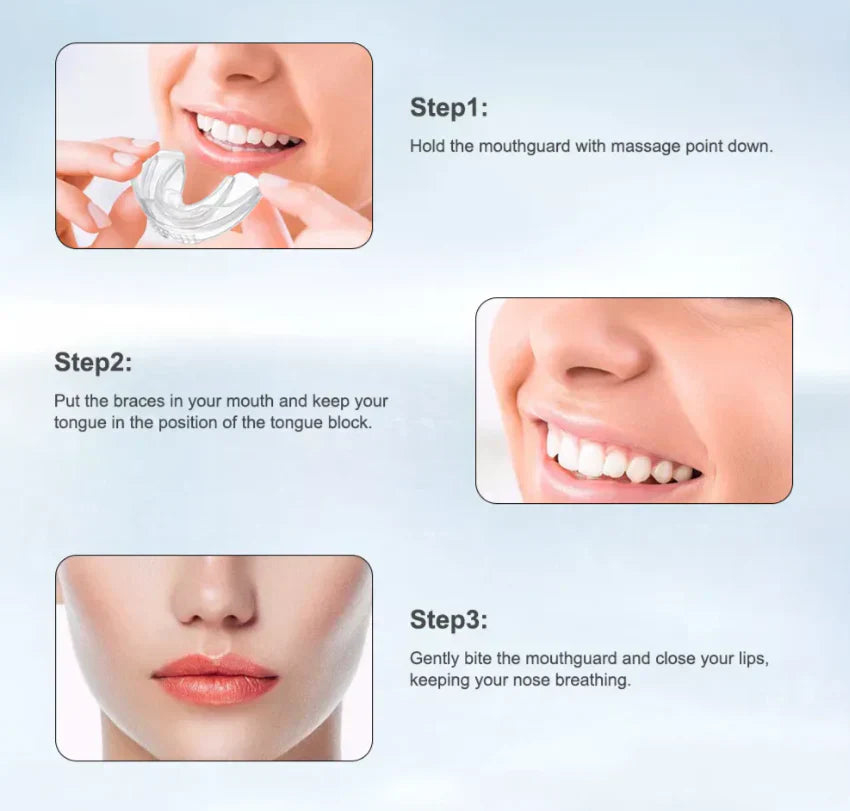 Step1:

Hold the mouthguard with massage point down.

Step2:

Put the braces in your mouth and keep your tongue in the position of the tongue block.

Step3:

Gently bite the mouthguard and close your lips, keeping your nose breathing.