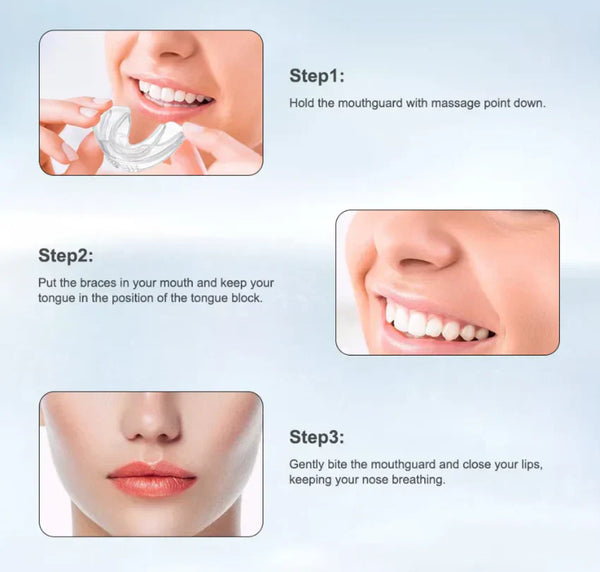 Step1:
Hold the mouthguard with massage point down.

Step2:
Put the braces in your mouth and keep your tongue in the position of the tongue block.

Step3:
Gently bite the mouthguard and close your lips, keeping your nose breathing.